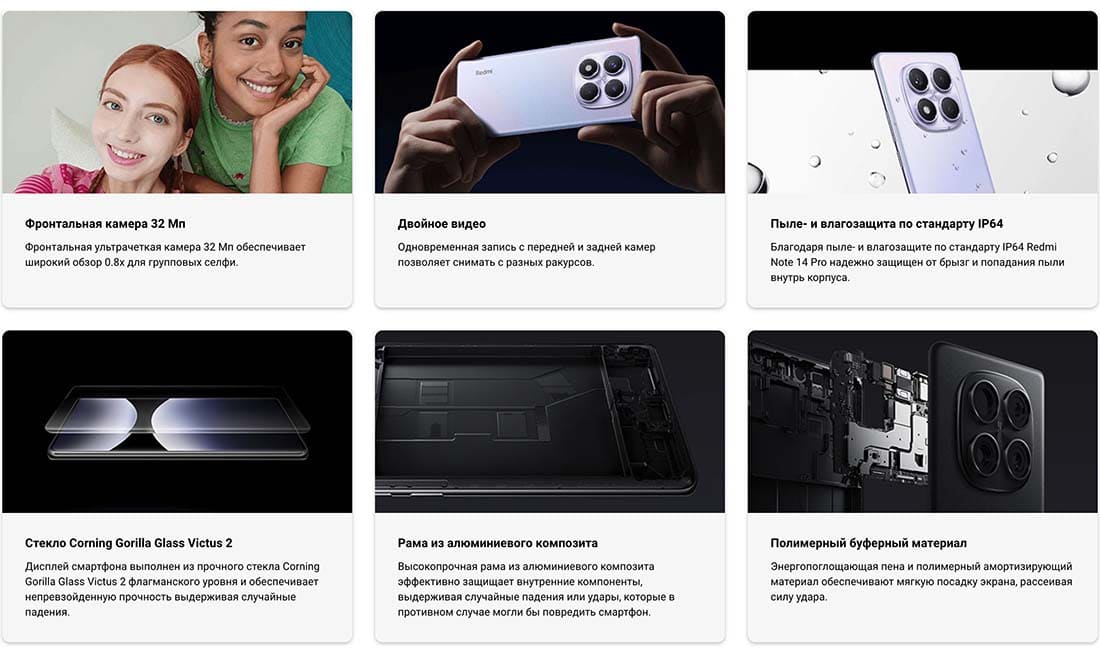 Redmi

Фронтальная камера 32 Мп

Фронтальная ультрачеткая камера 32 Мп обеспечивает широкий обзор 0.8x для групповых селфи.

Двойное видео

Одновременная запись с передней и задней камер позволяет снимать с разных ракурсов.

Пыле- и влагозащита по стандарту IP64

Благодаря пыле- и влагозащите по стандарту IP64 Redmi Note 14 Pro надежно защищен от брызг и попадания пыли внутрь корпуса.

Стекло Corning Gorilla Glass Victus 2

Дисплей смартфона выполнен из прочного стекла Corning Gorilla Glass Victus 2 флагманского уровня и обеспечивает непревзойденную прочность выдерживая случайные падения.

Рама из алюминиевого композита

Высокопрочная рама из алюминиевого композита эффективно защищает внутренние компоненты, выдерживая случайные падения или удары, которые в противном случае могли бы повредить смартфон.

Полимерный буферный материал

Энергопоглощающая пена и полимерный амортизирующий материал обеспечивают мягкую посадку экрана, рассеивая силу удара.