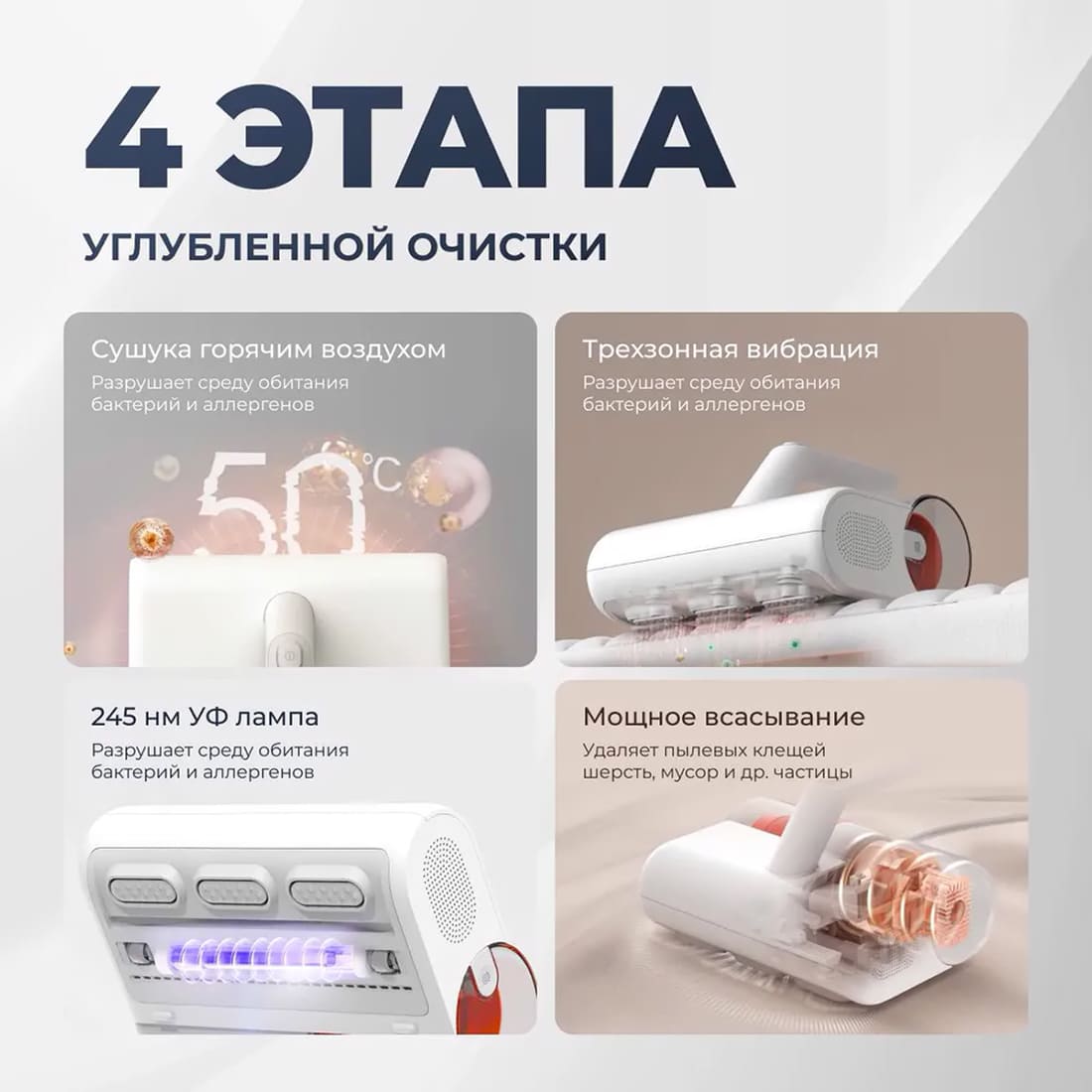 4 ЭТАПА

УГЛУБЛЕННОЙ ОЧИСТКИ

Сушка горячим воздухом
Разрушает среду обитания бактерий и аллергенов

50°C

Трехзонная вибрация
Разрушает среду обитания бактерий и аллергенов

245 нм УФ лампа
Разрушает среду обитания бактерий и аллергенов

Мощное всасывание
Удаляет пылевых клещей шерсть, мусор и др. частицы